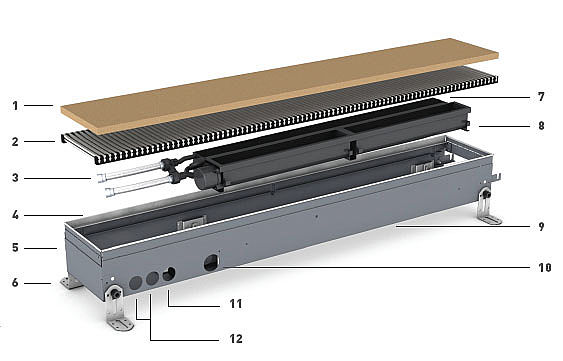 1
2
3
4
5
6
7
8
9
10
11
12