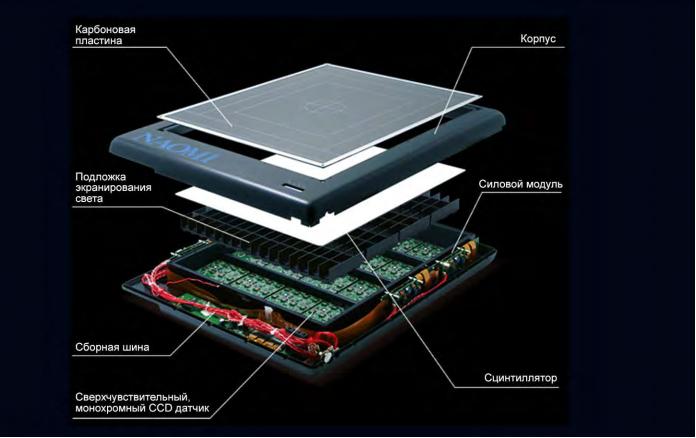 Карбоновая пластина

Корпус

NAOMI

Подложка экранирования света

Силовой модуль

Сборная шина

Сцинтиллятор

Сверхчувствительный, монохромный CCD датчик