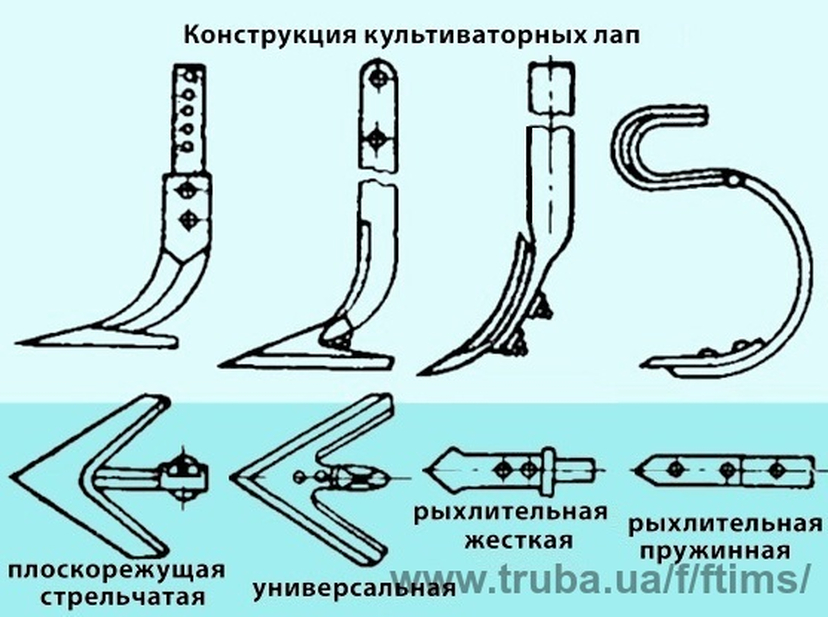 Конструкция культиваторных лап

плоскорежущая стрельчатая

универсальная

рыхлительная жесткая

рыхлительная пружинная

www.truba.ua/f/ftims/