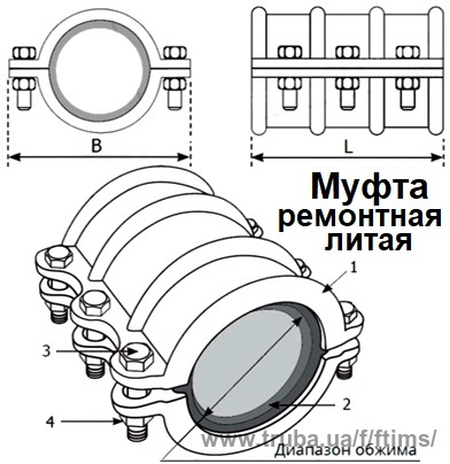 B

L

Муфта ремонтная литая

1

3

2

4

www.truba.ua/f/ftims/

Диапазон обжима